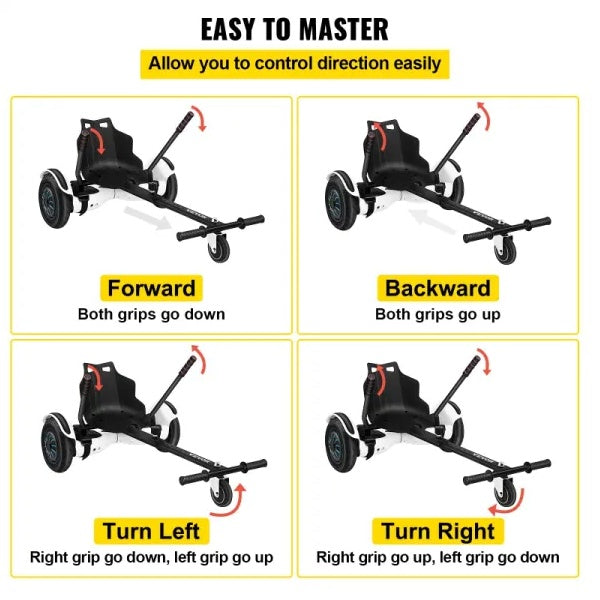 EASY TO MASTER

Allow you to control direction easily

Forward
Both grips go down

Backward
Both grips go up

Turn Left
Right grip go down, left grip go up

Turn Right
Right grip go up, left grip go down