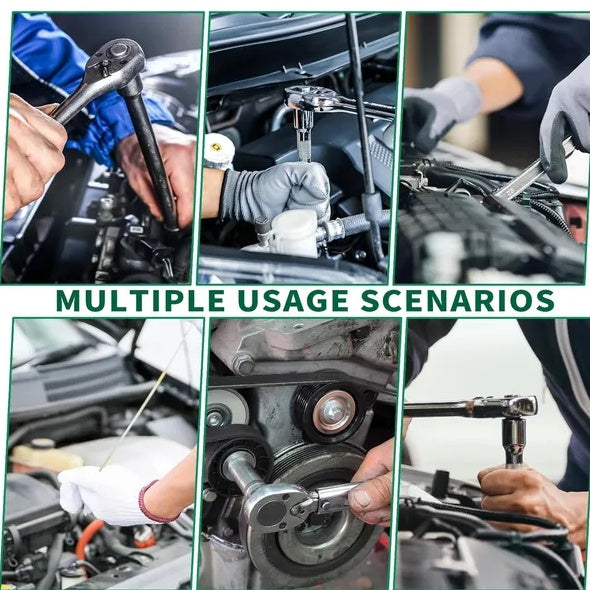 MULTIPLE USAGE SCENARIOS